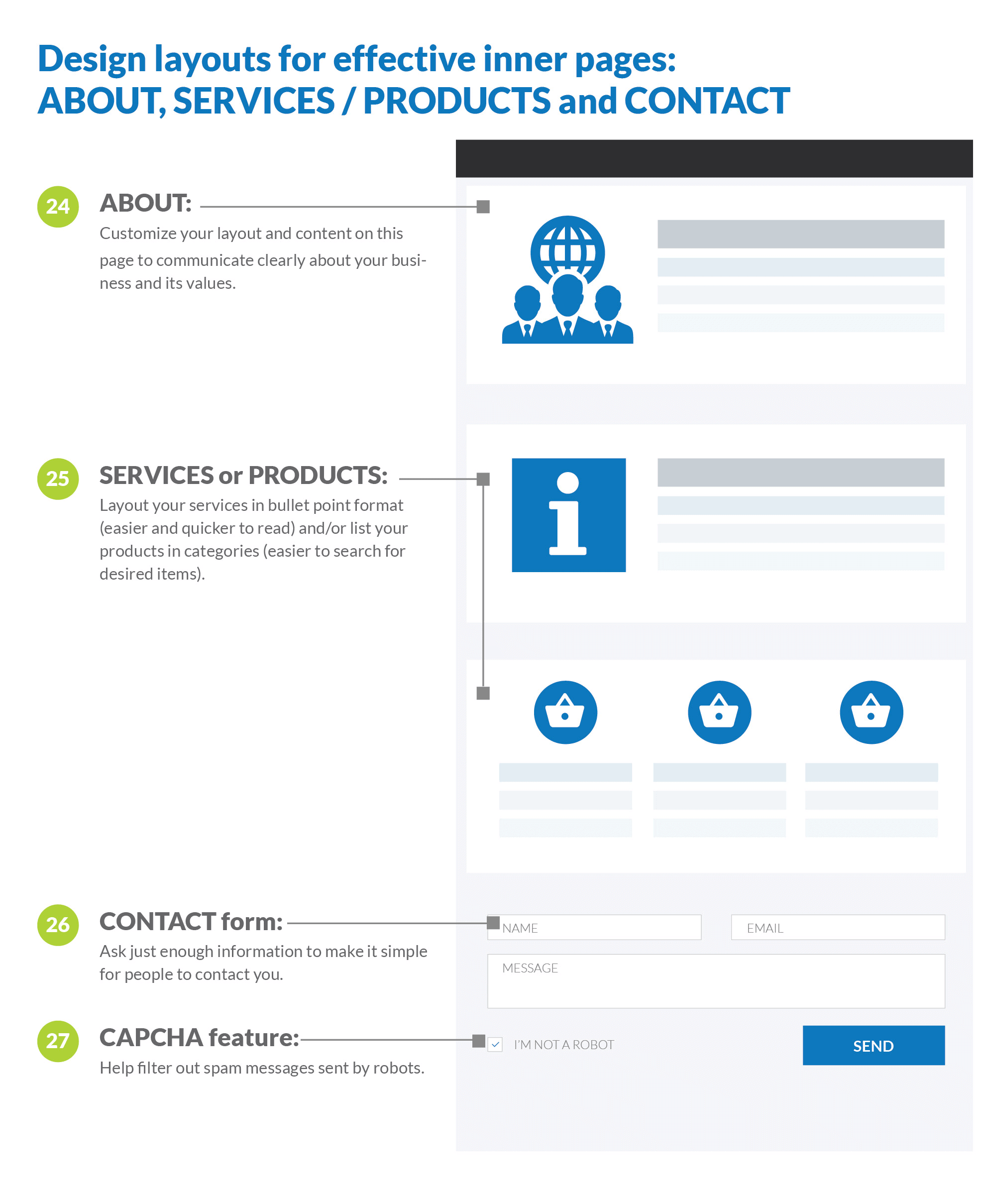 Design layouts for effective inner pages:
ABOUT, SERVICES / PRODUCTS and CONTACT

24 ABOUT:
Customize your layout and content on this page to communicate clearly about your business and its values.

25 SERVICES or PRODUCTS:
Layout your services in bullet point format (easier and quicker to read) and/or list your products in categories (easier to search for desired items).

26 CONTACT form:
Ask just enough information to make it simple for people to contact you.

27 CAPCHA feature:
Help filter out spam messages sent by robots.

NAME
EMAIL
MESSAGE
I'M NOT A ROBOT
SEND